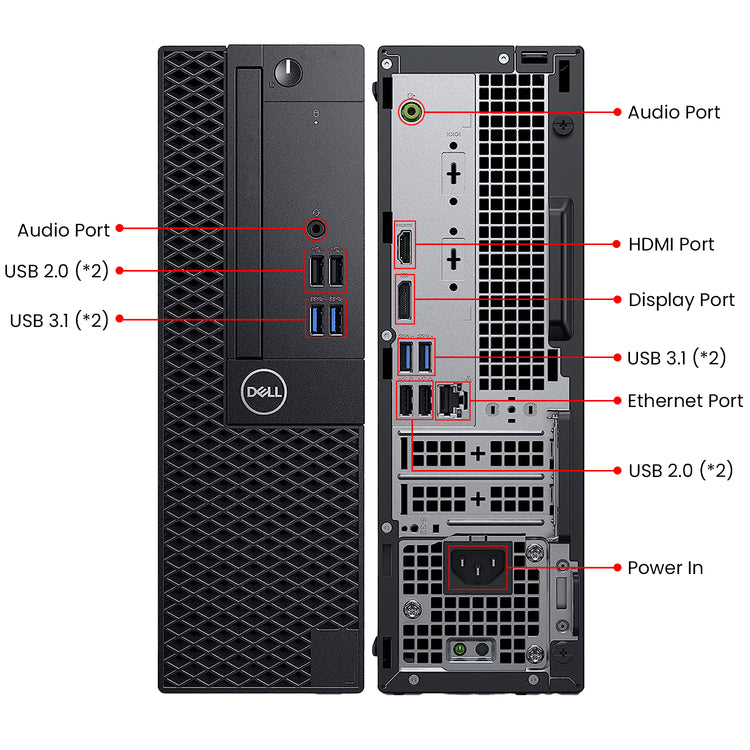 Audio Port
USB 2.0 (*2)
USB 3.1 (*2)
DELL
Audio Port
HDMI Port
Display Port
USB 3.1 (*2)
Ethernet Port
USB 2.0 (*2)
Power In