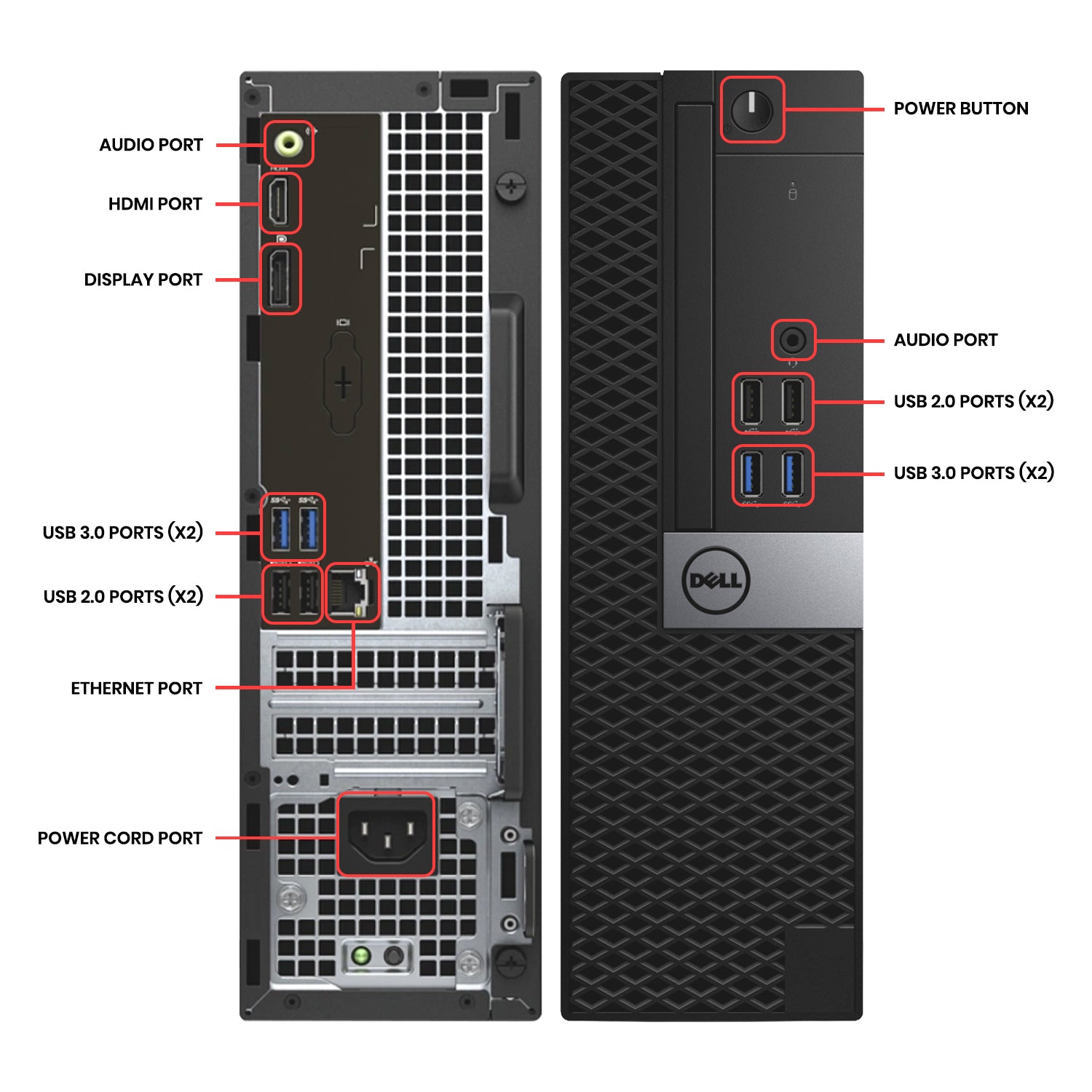 AUDIO PORT

HDMI PORT

DISPLAY PORT

USB 3.0 PORTS (X2)

USB 2.0 PORTS (X2)

ETHERNET PORT

POWER CORD PORT

POWER BUTTON

AUDIO PORT

USB 2.0 PORTS (X2)

USB 3.0 PORTS (X2)

DELL