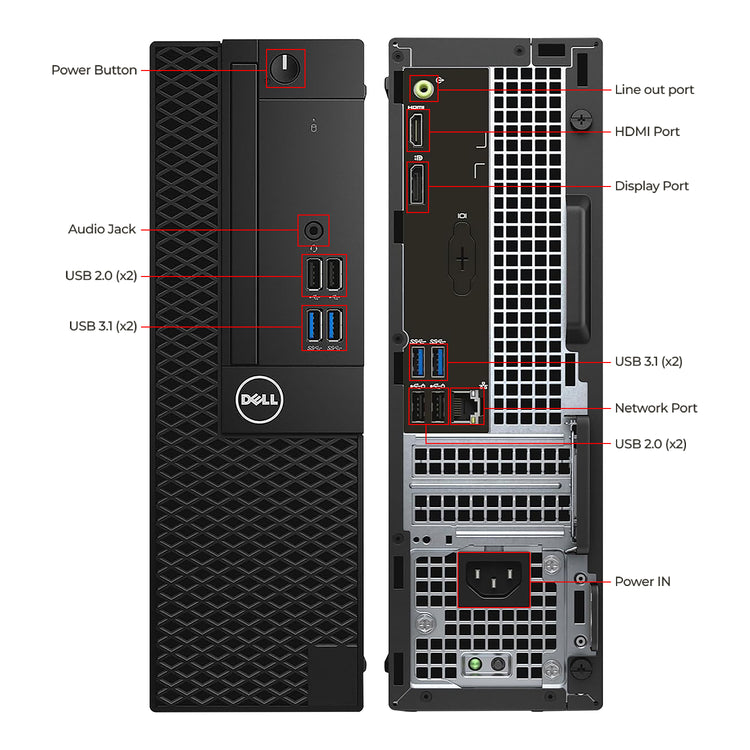 Power Button

Audio Jack

USB 2.0 (x2)

USB 3.1 (x2)

DELL

Line out port

HDMI Port

Display Port

USB 3.1 (x2)

Network Port

USB 2.0 (x2)

Power IN