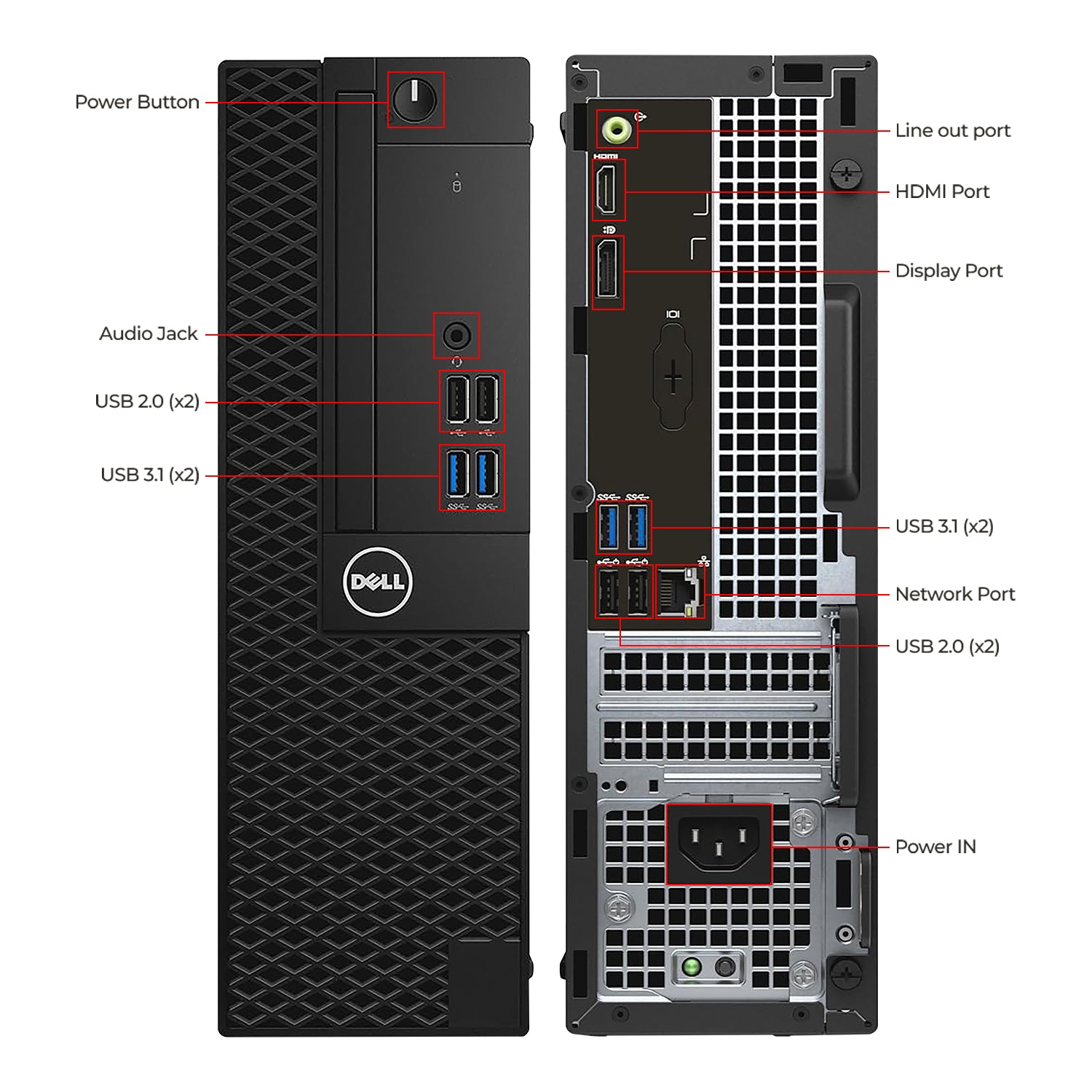 Power Button

Audio Jack

USB 2.0 (x2)

USB 3.1 (x2)

DELL

HDMI

IOI

Line out port

HDMI Port

Display Port

USB 3.1 (x2)

Network Port

USB 2.0 (x2)

Power IN