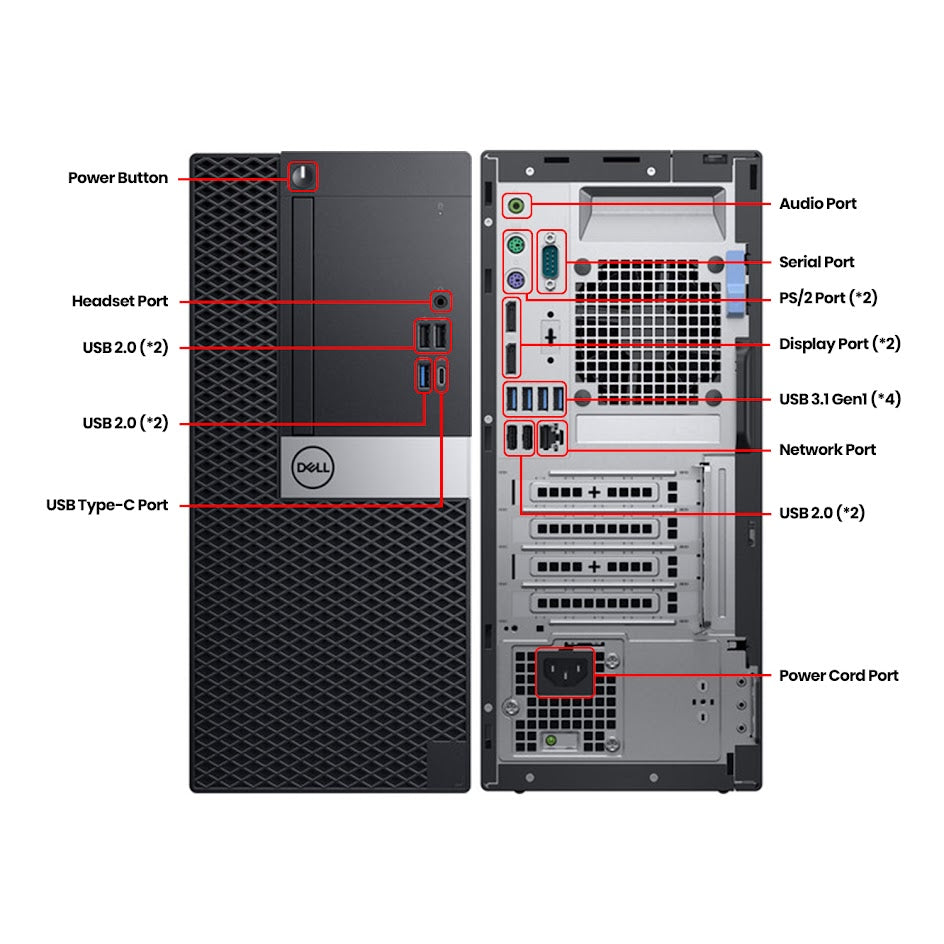 Power Button
Headset Port
USB 2.0 (*2)
USB 2.0 (*2)
USB Type-C Port
DELL
Audio Port
Serial Port
PS/2 Port (*2)
Display Port (*2)
USB 3.1 Gen1 (*4)
Network Port
USB 2.0 (*2)
Power Cord Port