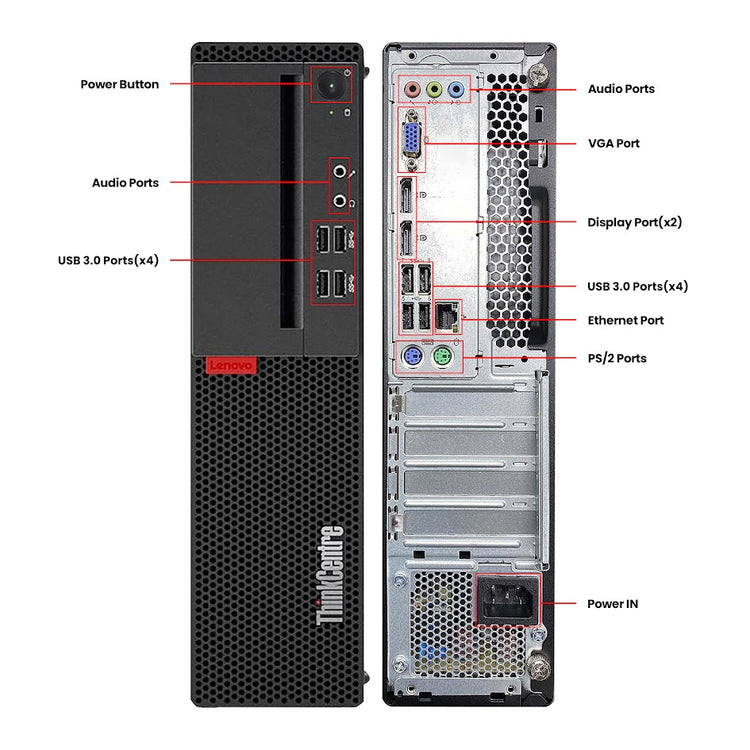 Power Button

Audio Ports

USB 3.0 Ports(x4)

Lenovo

ThinkCentre

Audio Ports

VGA Port

Display Port(x2)

USB 3.0 Ports(x4)

Ethernet Port

PS/2 Ports

Power IN