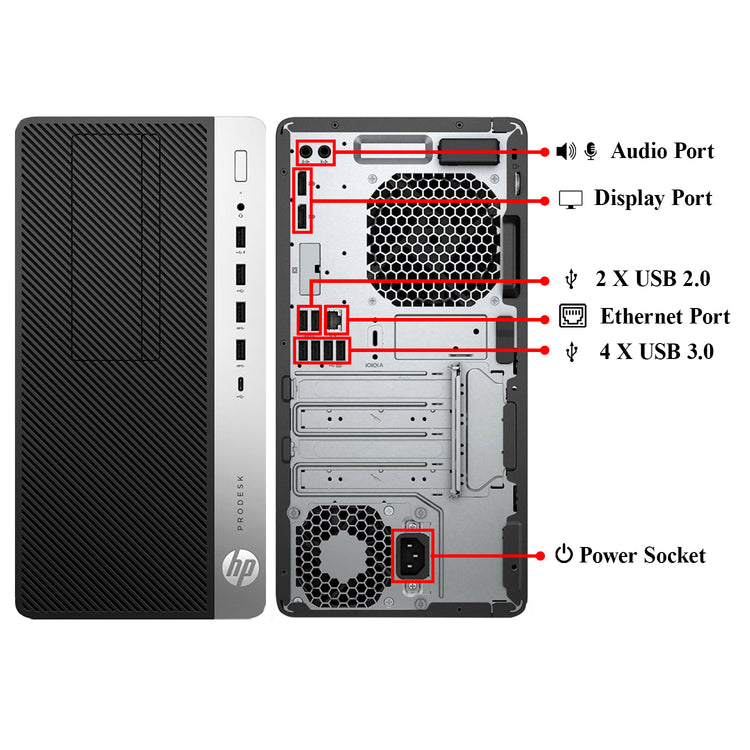 PRODESK

hp

Audio Port

Display Port

2 X USB 2.0

Ethernet Port

4 X USB 3.0

Power Socket