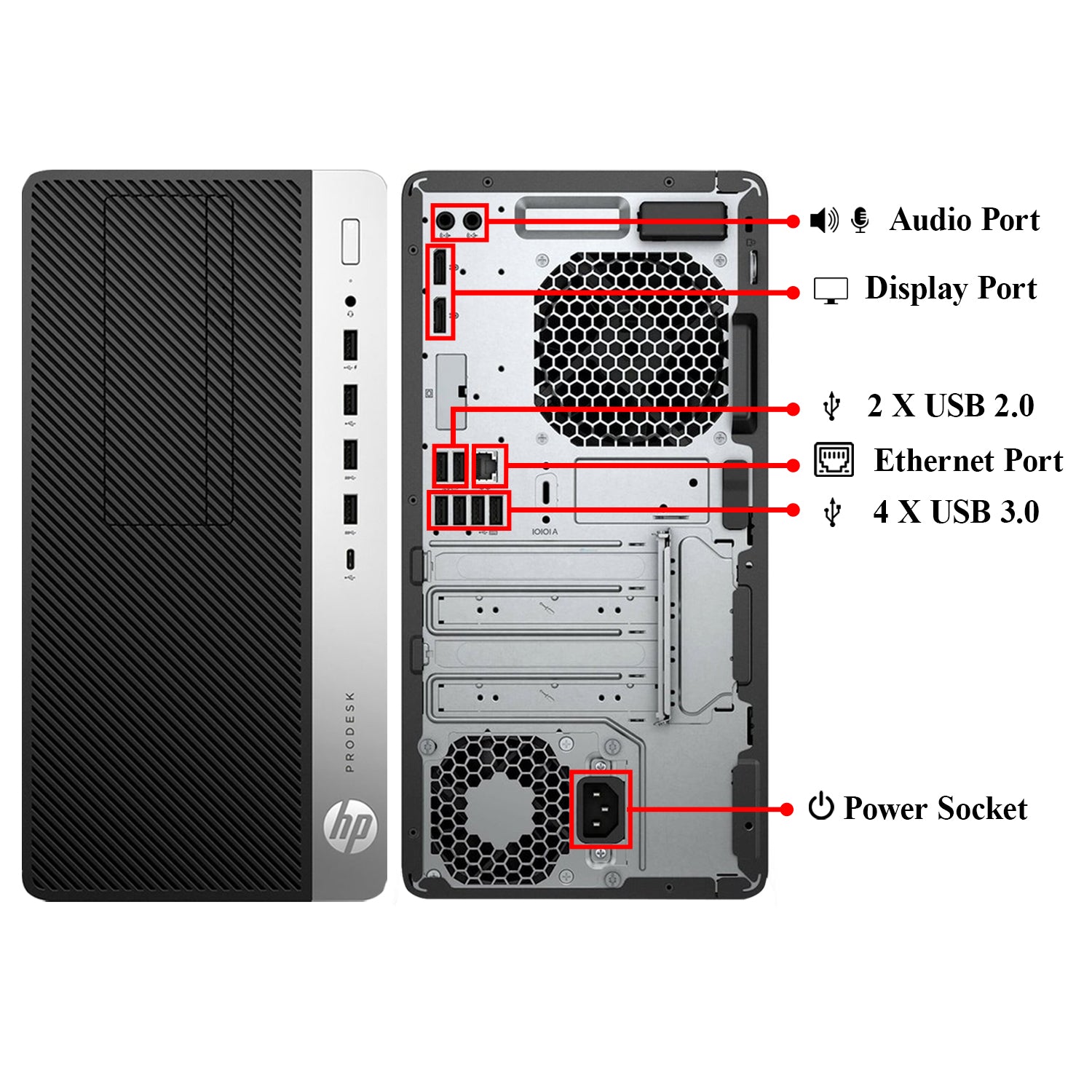 PRODESK

hp

IOIOIA

Audio Port

Display Port

2 X USB 2.0

Ethernet Port

4 X USB 3.0

Power Socket