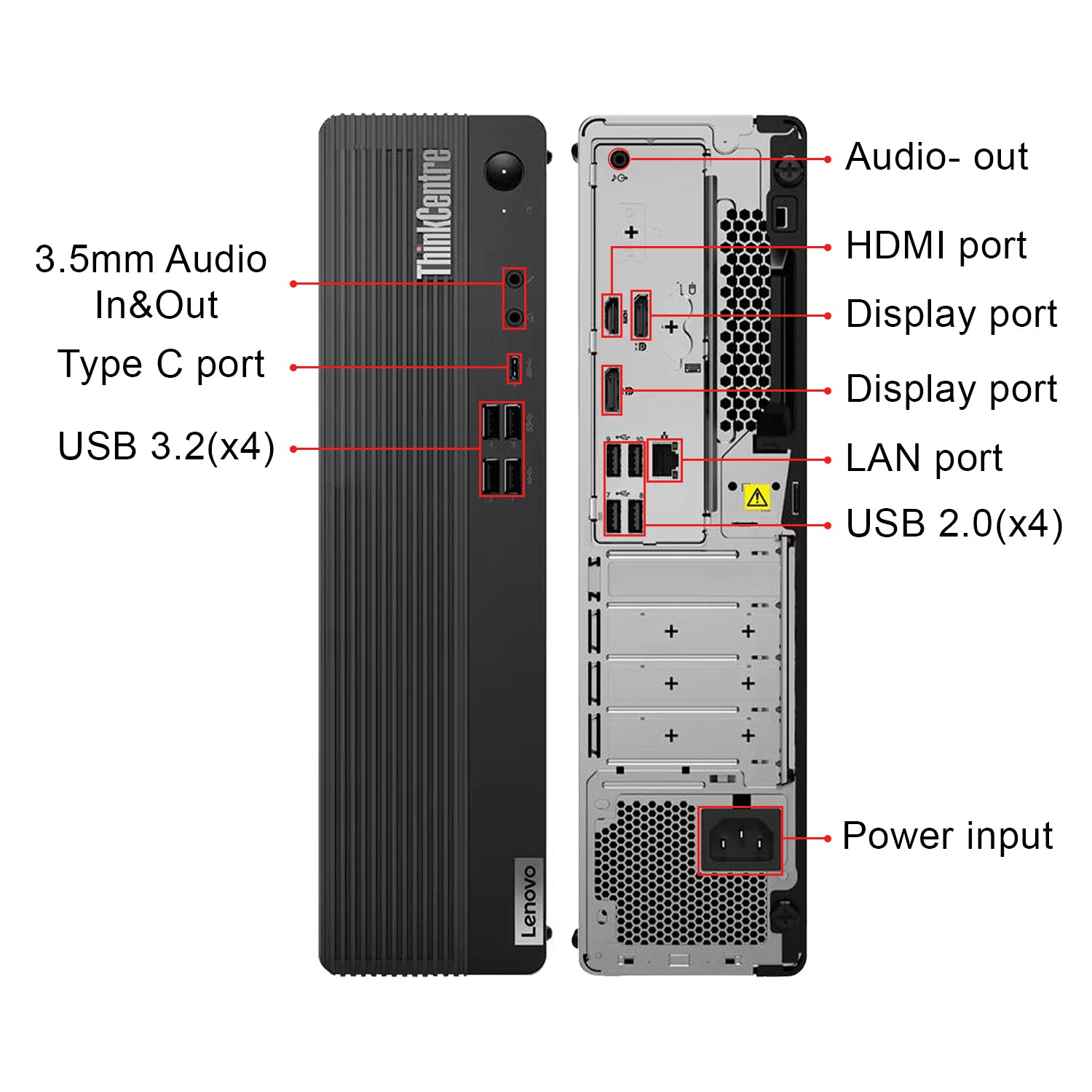 3.5mm Audio In&Out

Type C port

USB 3.2(x4)

ThinkCentre

Lenovo

Audio- out

HDMI port

Display port

Display port

LAN port

USB 2.0(x4)

Power input