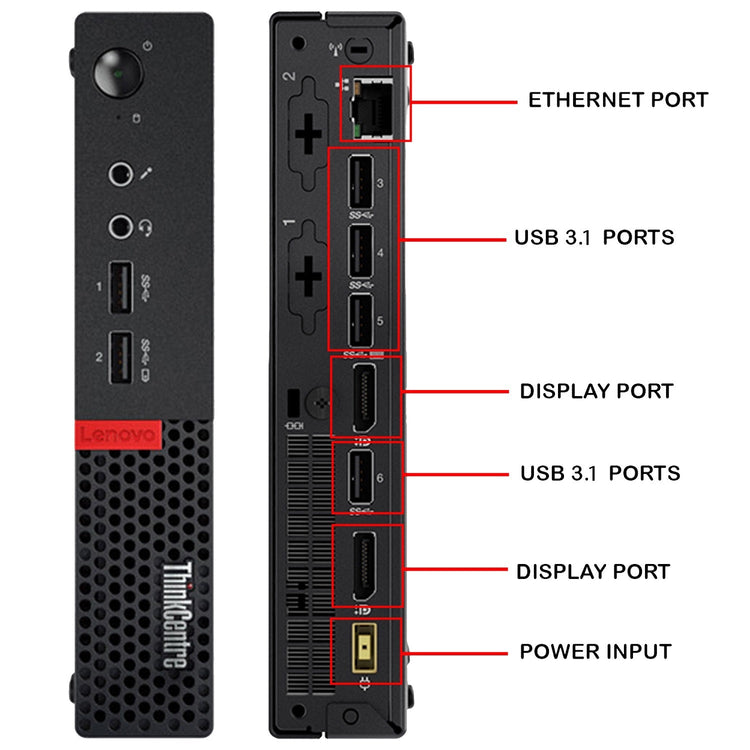 1
2
Lenovo
ThinkCentre
2
1
3
4
5
6
ETHERNET PORT
USB 3.1 PORTS
DISPLAY PORT
USB 3.1 PORTS
DISPLAY PORT
POWER INPUT