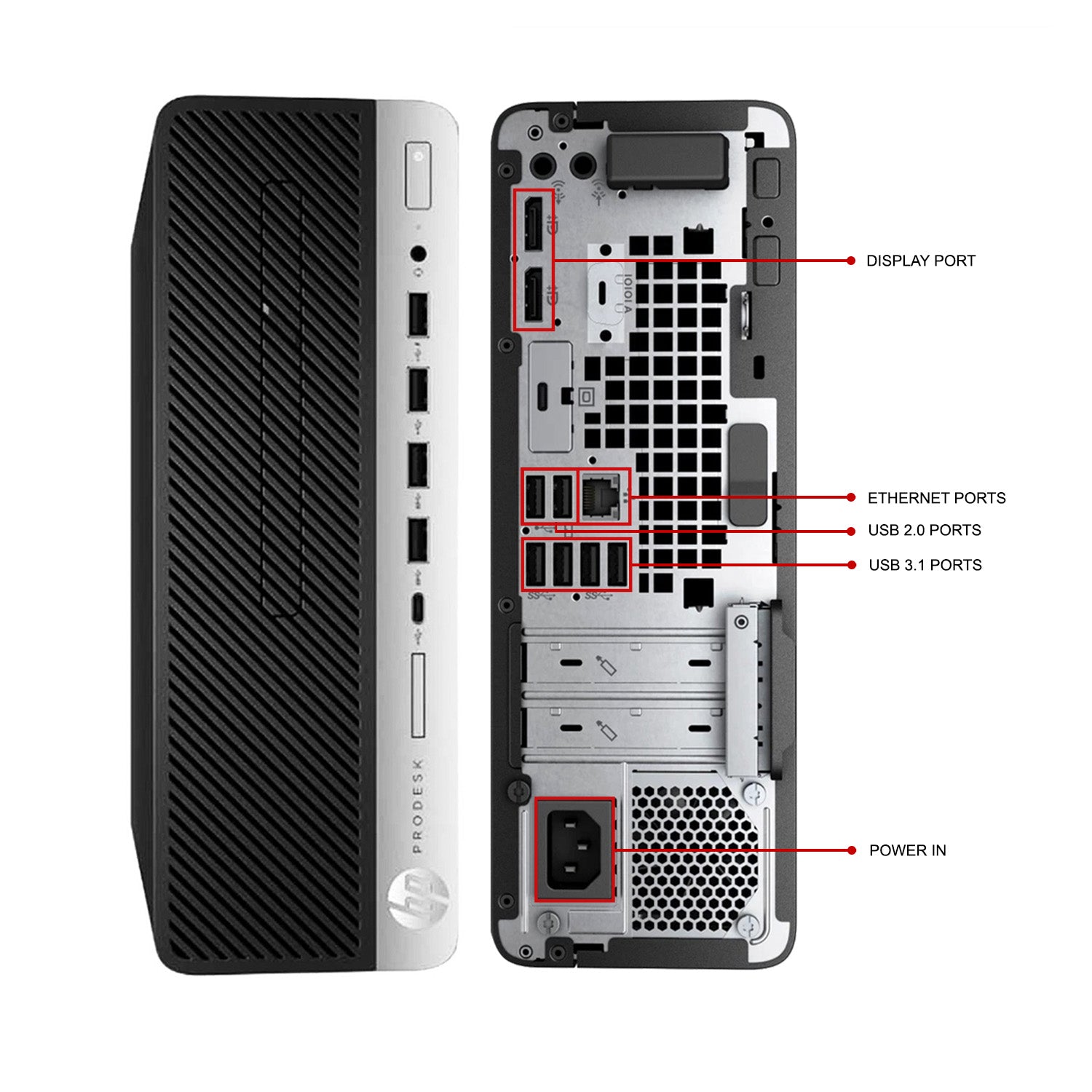 PRODESK

hp

IOIOI A

DISPLAY PORT

ETHERNET PORTS

USB 2.0 PORTS

USB 3.1 PORTS

POWER IN