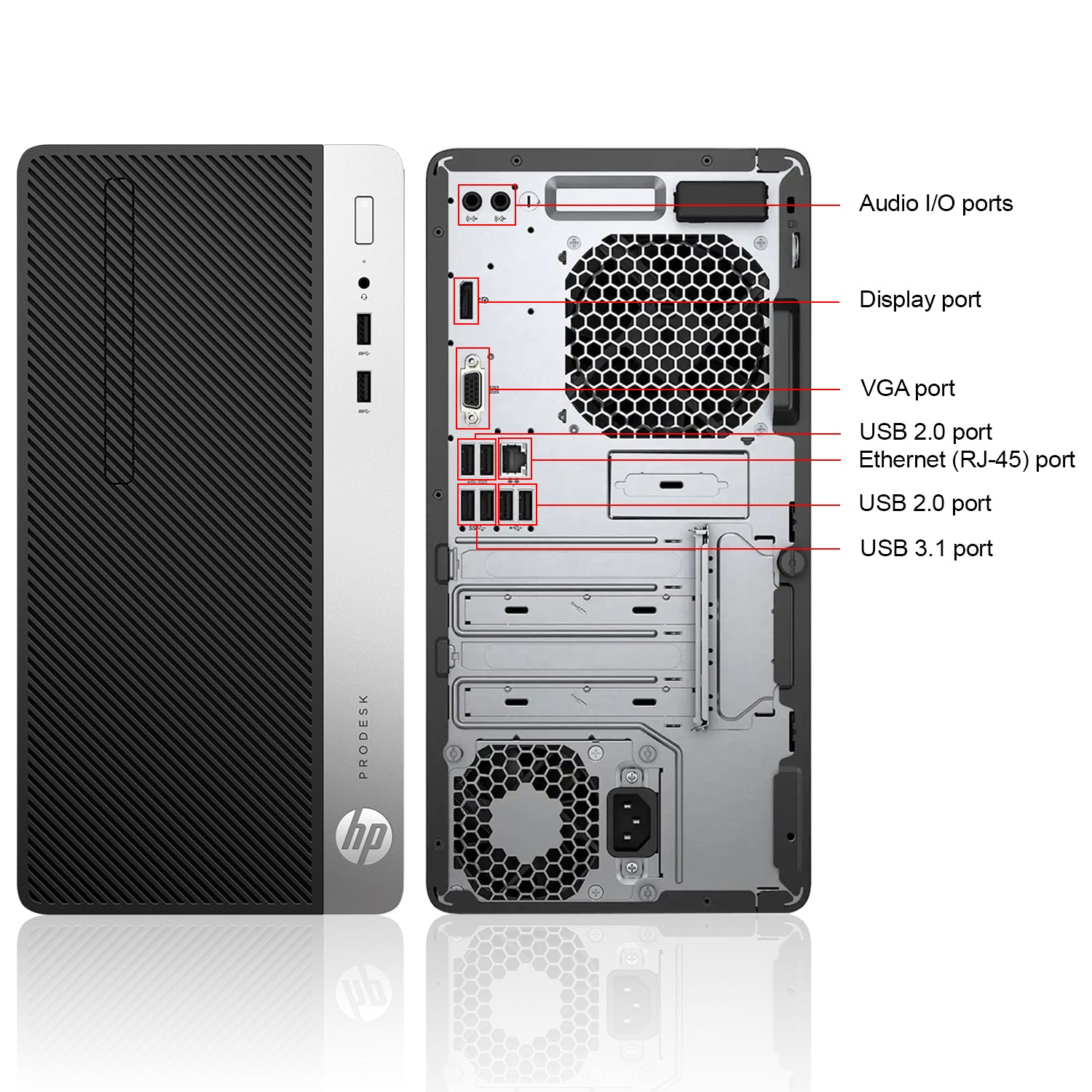 PRODESK

hp

Audio I/O ports

Display port

VGA port

USB 2.0 port

Ethernet (RJ-45) port

USB 2.0 port

USB 3.1 port