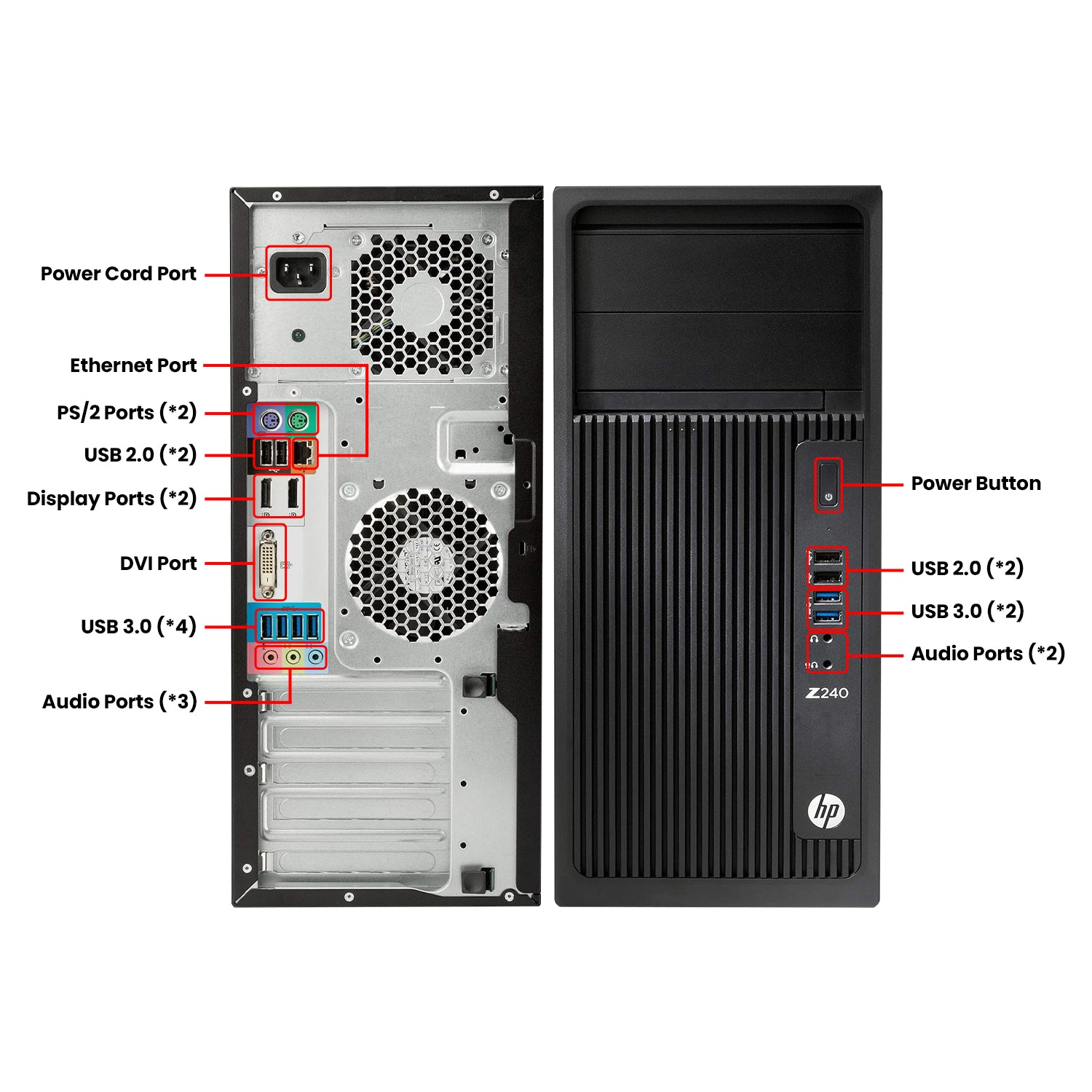 Power Cord Port

Ethernet Port

PS/2 Ports (*2)

USB 2.0 (*2)

Display Ports (*2)

DVI Port

USB 3.0 (*4)

Audio Ports (*3)

Power Button

USB 2.0 (*2)

USB 3.0 (*2)

Audio Ports (*2)

Z240

hp