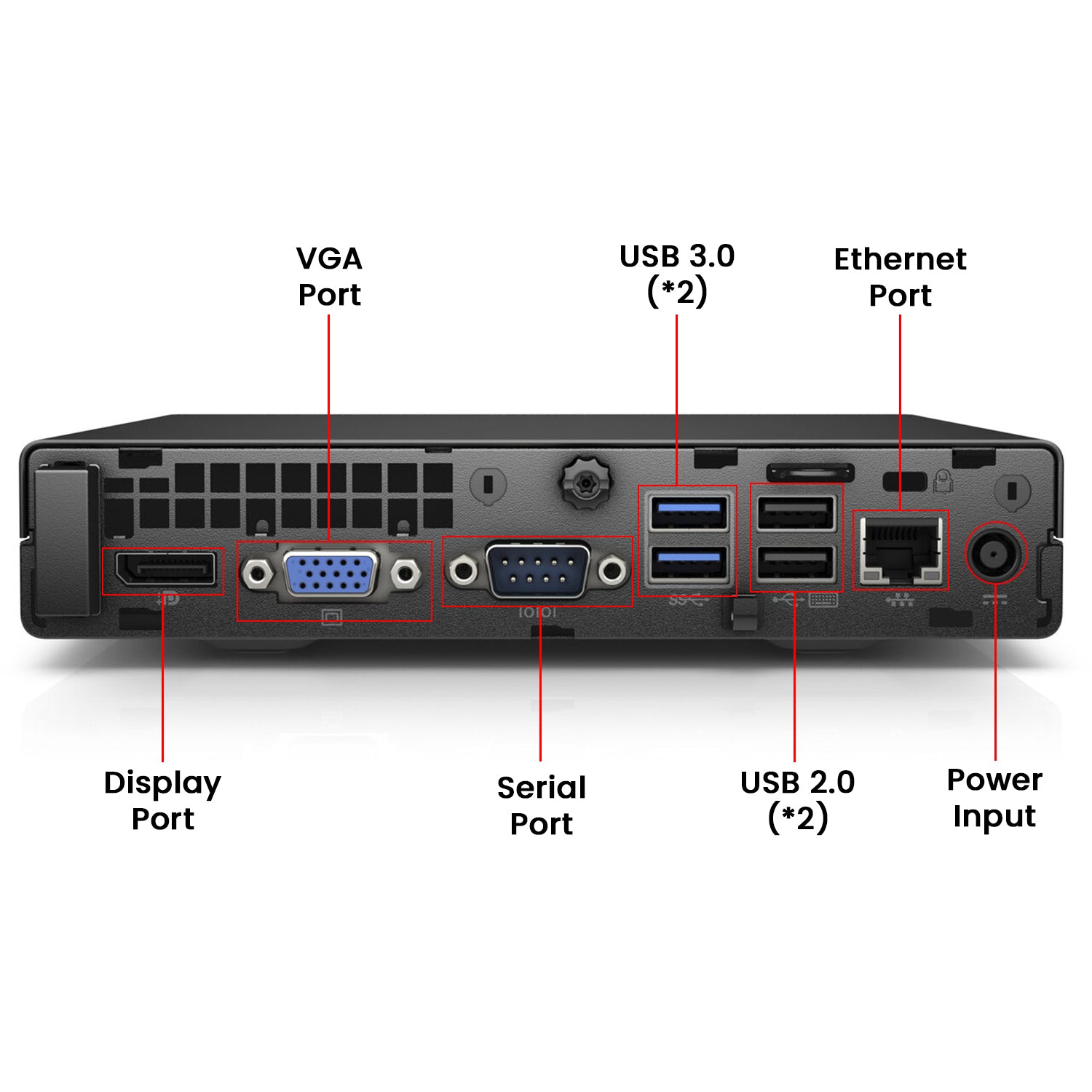 VGA Port

USB 3.0 (*2)

Ethernet Port

IOIOI

Display Port

Serial Port

USB 2.0 (*2)

Power Input