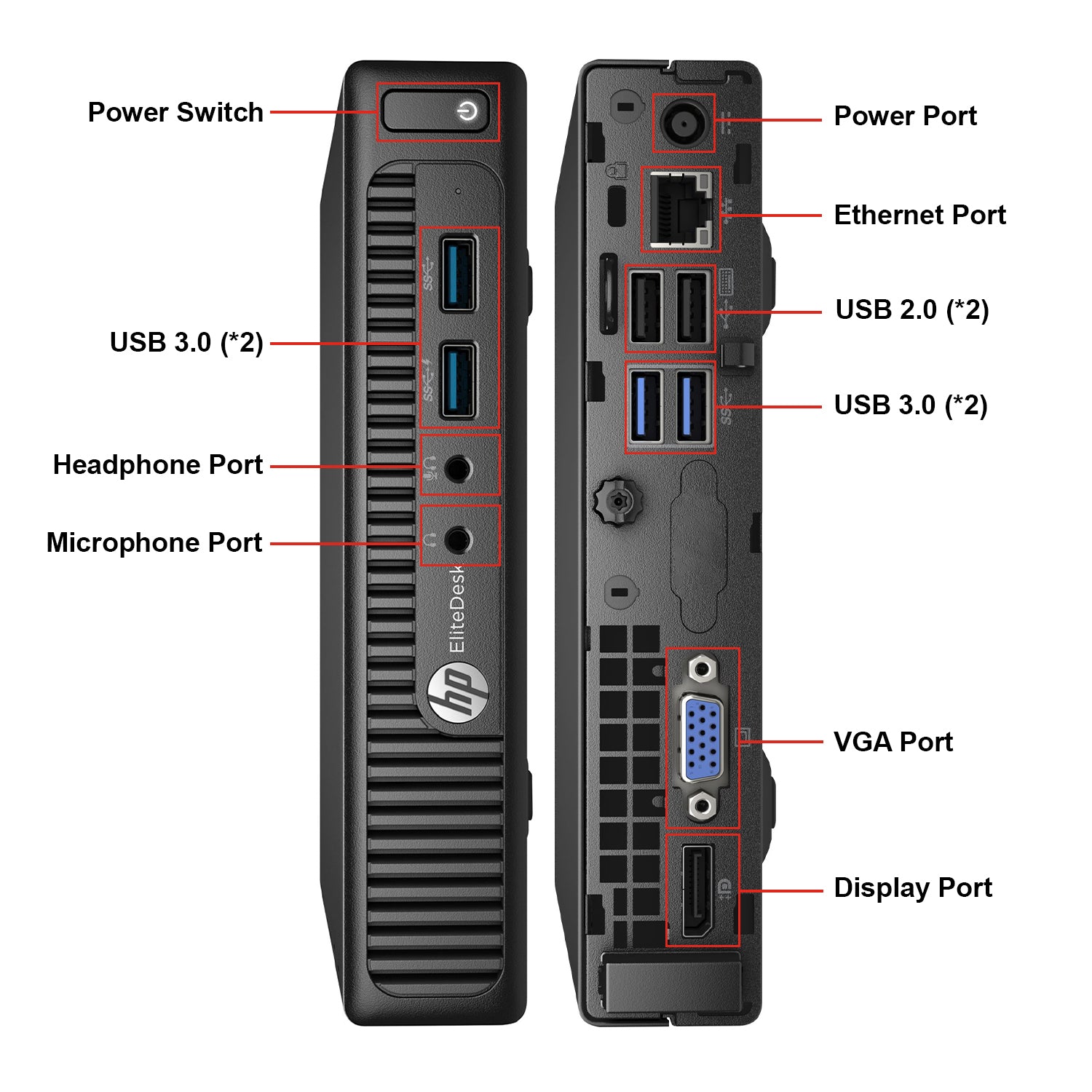 Power Switch

USB 3.0 (*2)

Headphone Port

Microphone Port

EliteDesk

hp

Power Port

Ethernet Port

USB 2.0 (*2)

USB 3.0 (*2)

VGA Port

Display Port