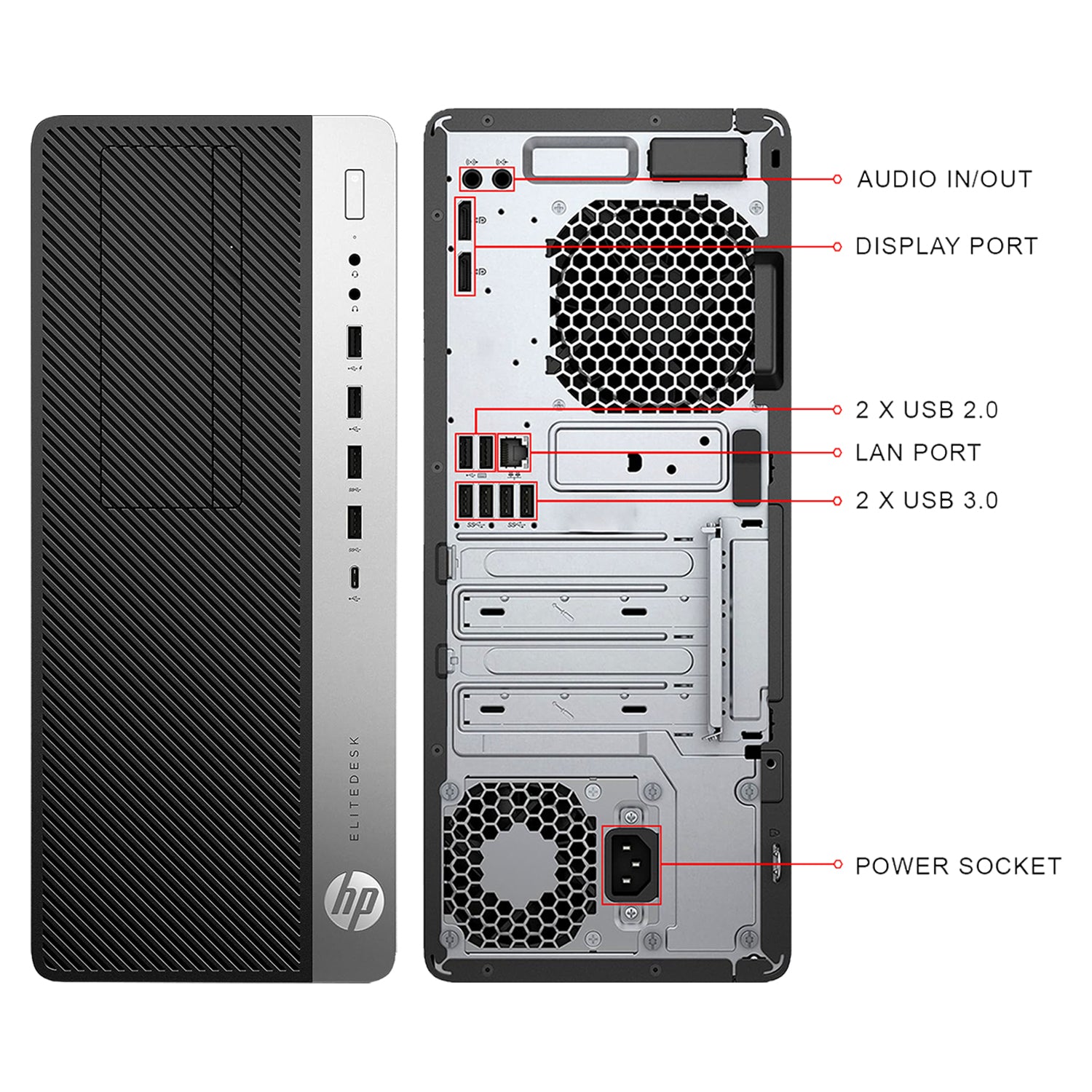 ELITEDESK
hp

AUDIO IN/OUT
DISPLAY PORT
2 X USB 2.0
LAN PORT
2 X USB 3.0
POWER SOCKET