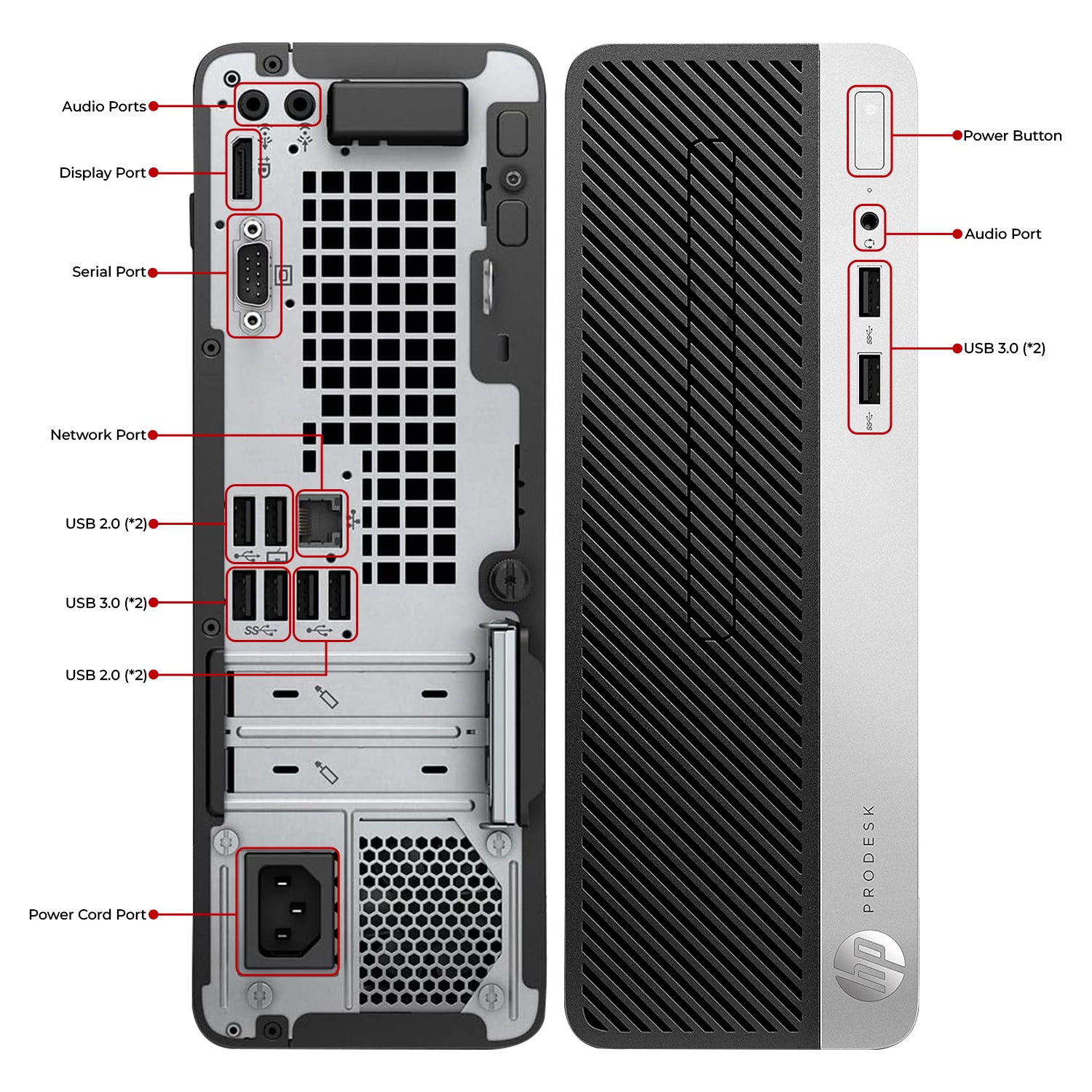 Audio Ports
Display Port
Serial Port
Network Port
USB 2.0 (*2)
USB 3.0 (*2)
USB 2.0 (*2)
Power Cord Port

Power Button
Audio Port
USB 3.0 (*2)

PRODESK
hp