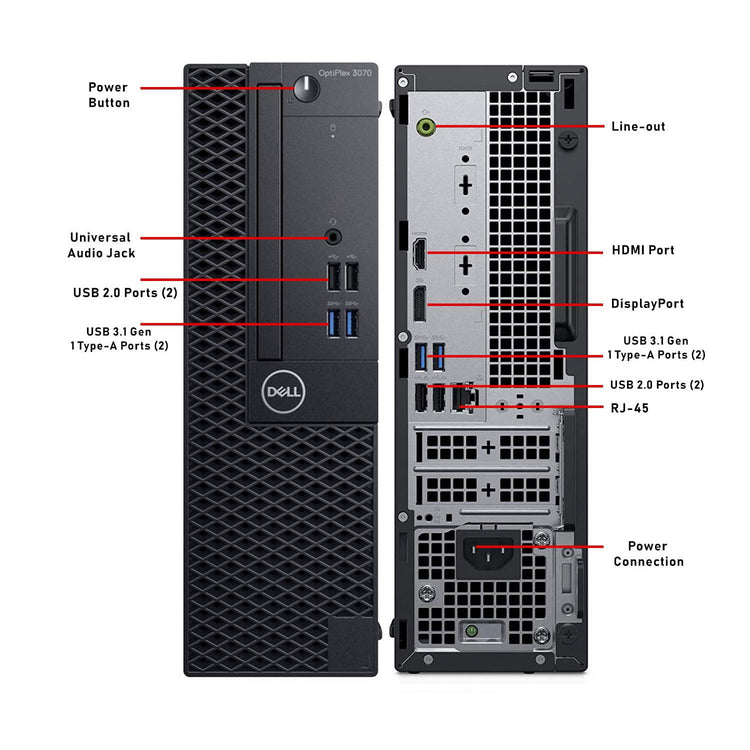 Power Button

OptiPlex 3070

Universal Audio Jack

USB 2.0 Ports (2)

USB 3.1 Gen 1 Type-A Ports (2)

DELL

Line-out

HDMI Port

DisplayPort

USB 3.1 Gen 1 Type-A Ports (2)

USB 2.0 Ports (2)

RJ-45

Power Connection