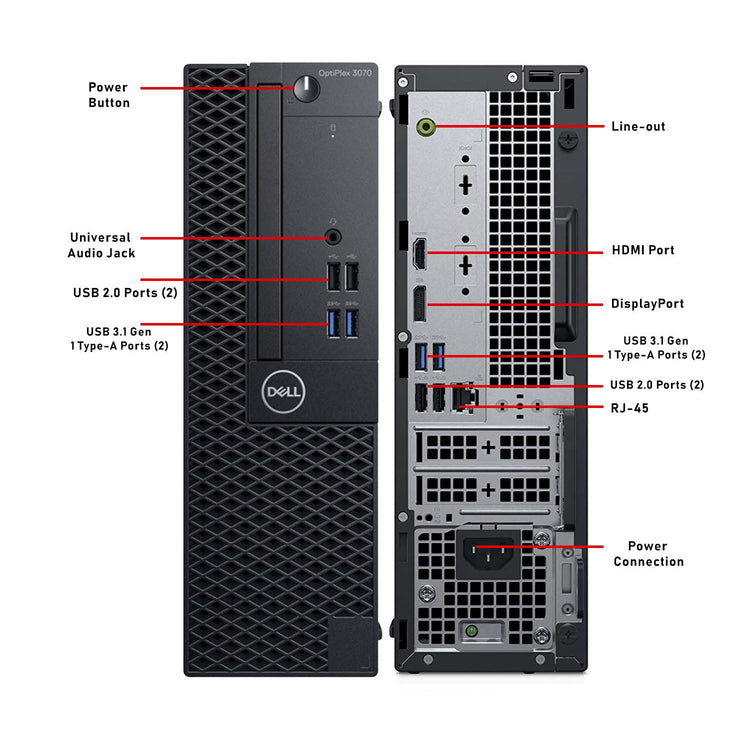 Power Button

OptiPlex 3070

Universal Audio Jack

USB 2.0 Ports (2)

USB 3.1 Gen 1 Type-A Ports (2)

DELL

Line-out

HDMI Port

DisplayPort

USB 3.1 Gen 1 Type-A Ports (2)

USB 2.0 Ports (2)

RJ-45

Power Connection