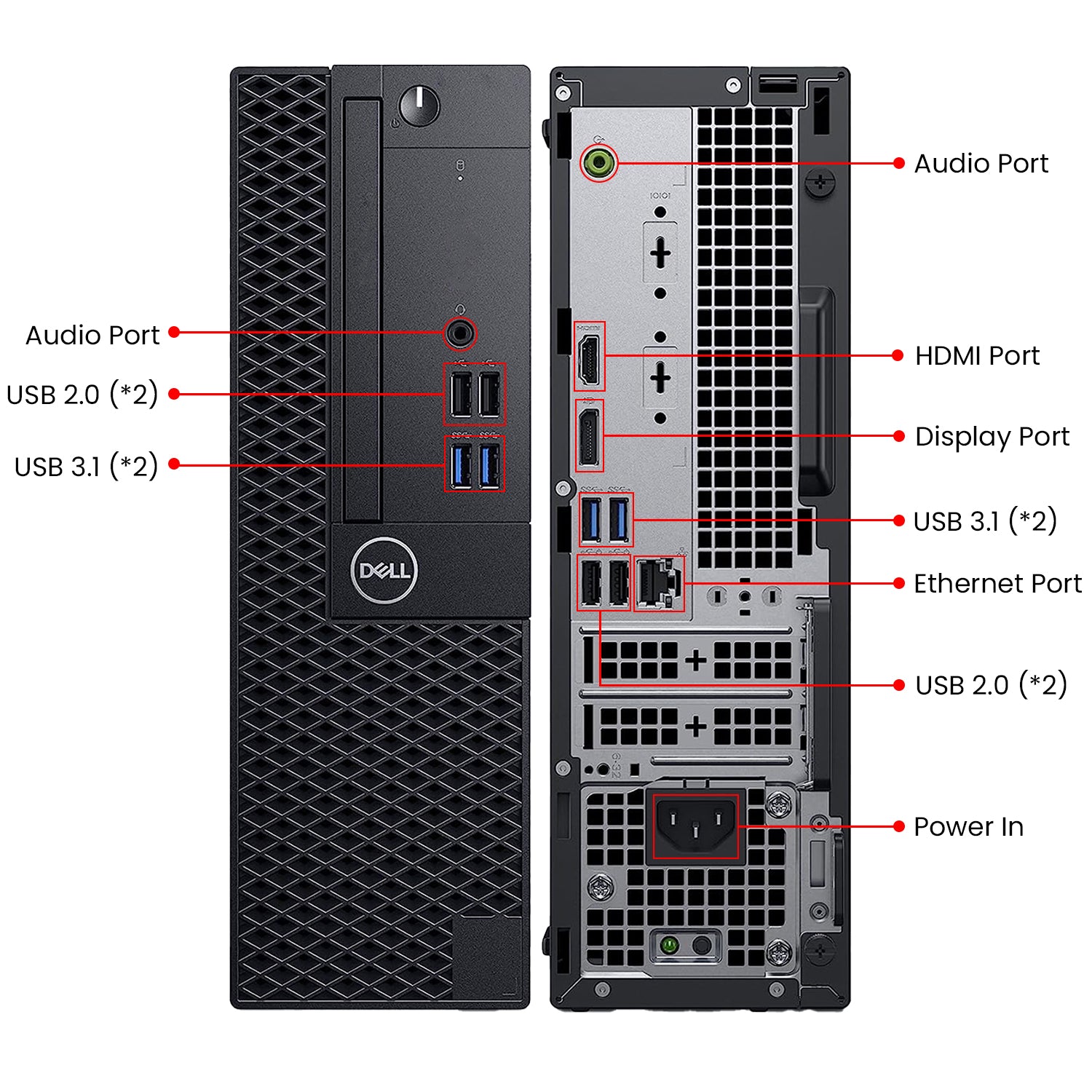 Audio Port
USB 2.0 (*2)
USB 3.1 (*2)
DELL
Audio Port
HDMI Port
Display Port
USB 3.1 (*2)
Ethernet Port
USB 2.0 (*2)
Power In