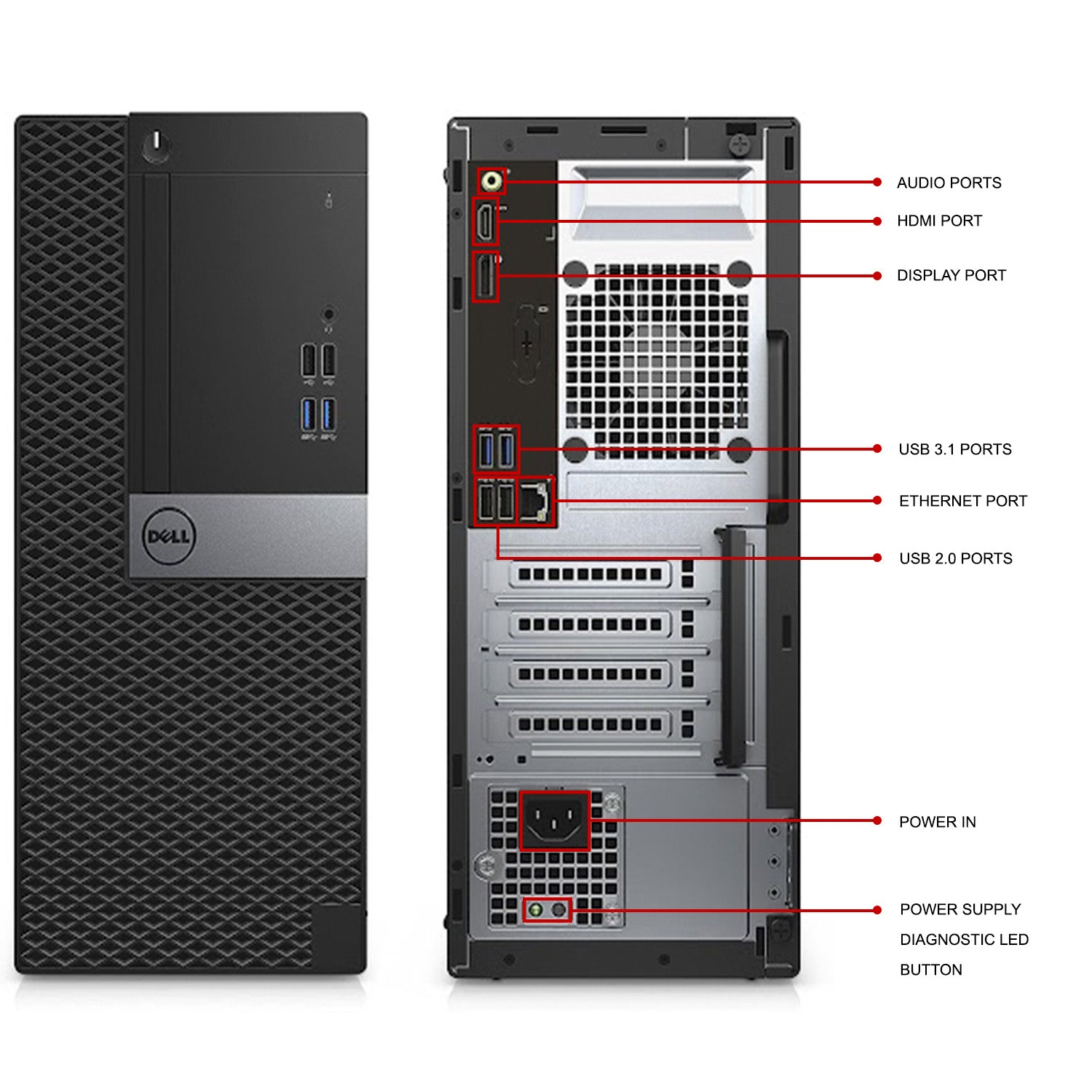 DELL

AUDIO PORTS

HDMI PORT

DISPLAY PORT

USB 3.1 PORTS

ETHERNET PORT

USB 2.0 PORTS

POWER IN

POWER SUPPLY DIAGNOSTIC LED BUTTON